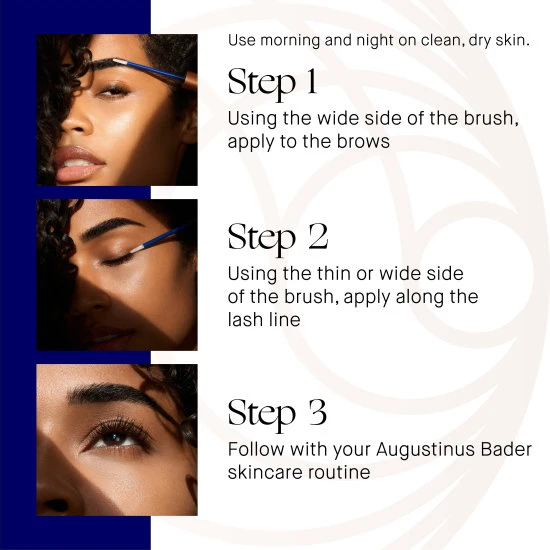 Use morning and night on clean, dry skin.

Step 1

Using the wide side of the brush, apply to the brows

Step 2

Using the thin or wide side of the brush, apply along the lash line

Step 3

Follow with your Augustinus Bader skincare routine